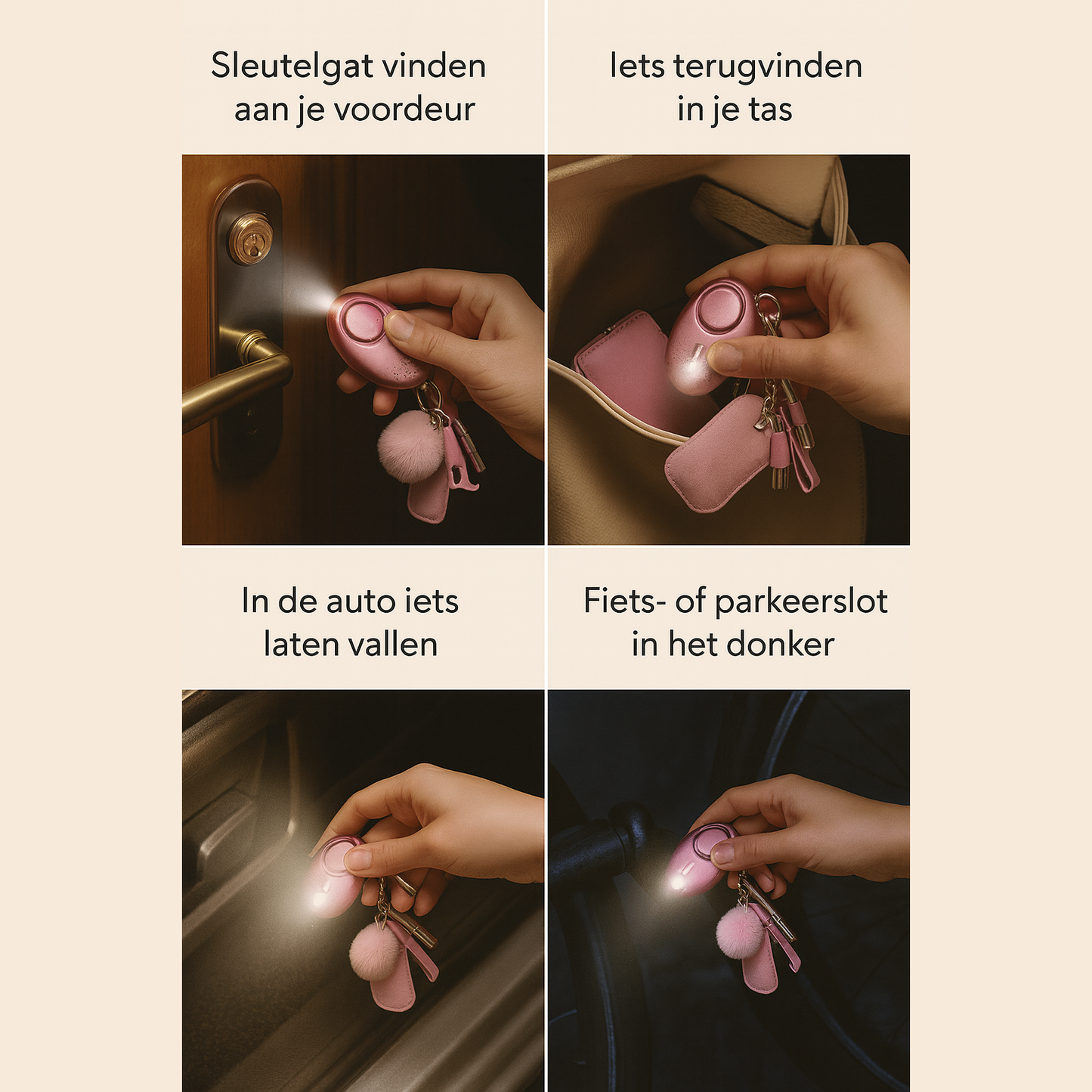 Sleutelgat vinden aan je voordeur

Iets terugvinden in je tas

In de auto iets laten vallen

Fiets- of parkeerslot in het donker