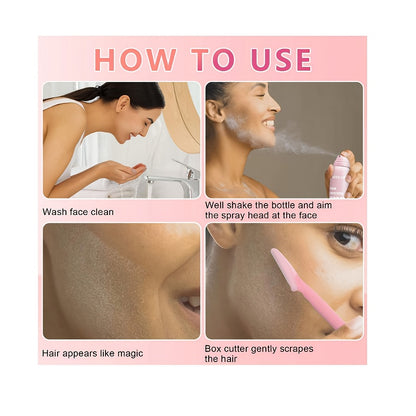 HOW TO USE

Wash face clean

Well shake the bottle and aim the spray head at the face

Hair appears like magic

Box cutter gently scrapes the hair